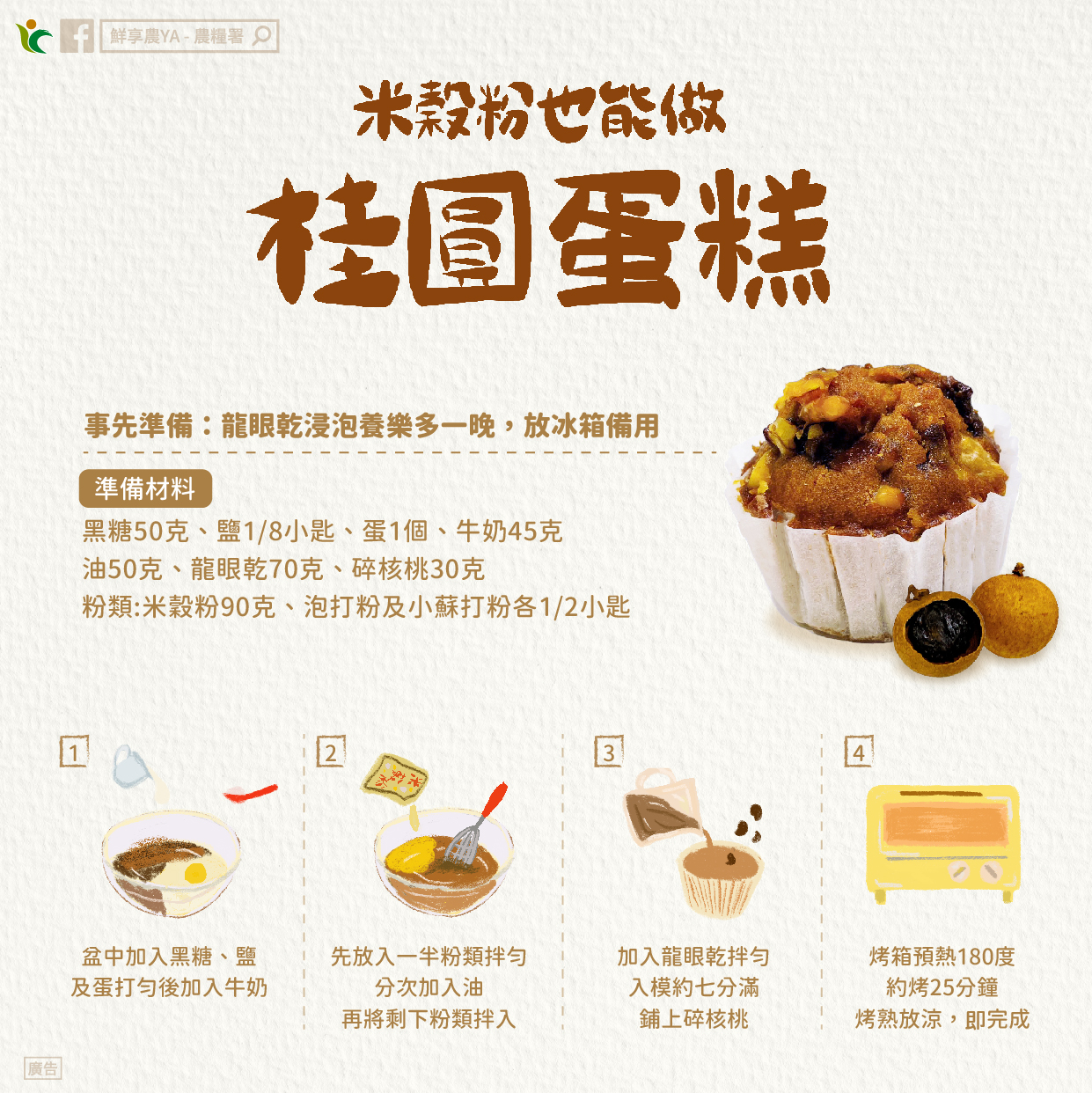 鮮享農YA - 農糧署

米穀粉也能做
桂圓蛋糕

事先準備：龍眼乾浸泡養樂多一晚，放冰箱備用

準備材料
黑糖50克、鹽1/8小匙、蛋1個、牛奶45克
油50克、龍眼乾70克、碎核桃30克
粉類:米穀粉90克、泡打粉及小蘇打粉各1/2小匙

1
盆中加入黑糖、鹽
及蛋打勻後加入牛奶

2
先放入一半粉類拌勻
分次加入油
再將剩下粉類拌入

3
加入龍眼乾拌勻
入模約七分滿
鋪上碎核桃

4
烤箱預熱180度
約烤25分鐘
烤熟放涼，即完成

廣告